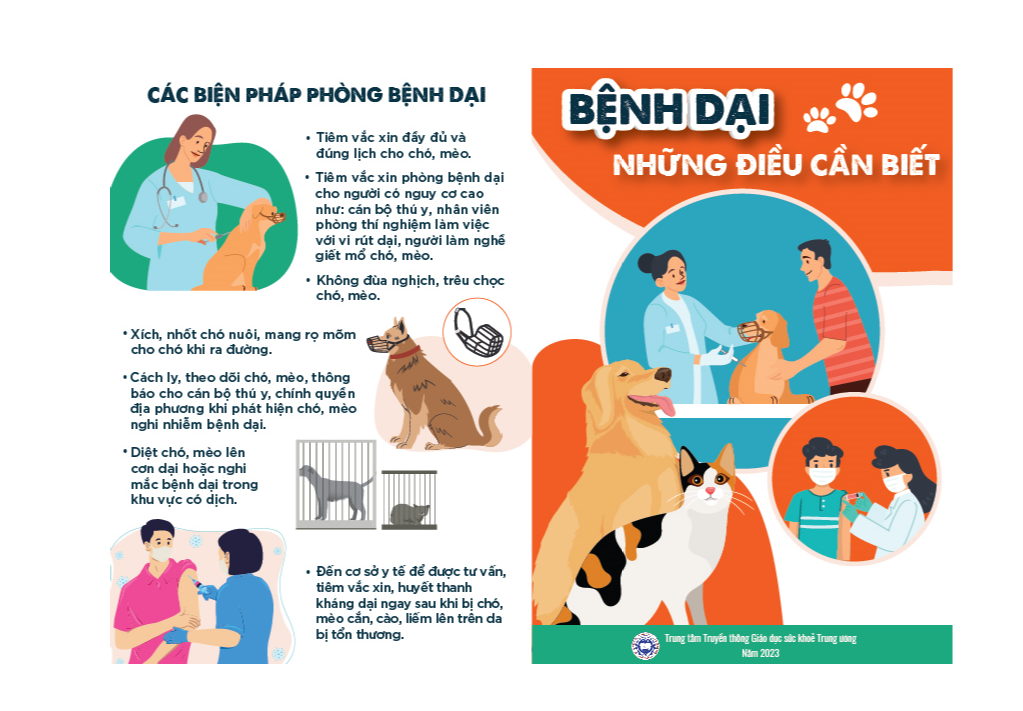 CÁC BIỆN PHÁP PHÒNG BỆNH DẠI

• Tiêm vắc xin đầy đủ và đúng lịch cho chó, mèo.

• Tiêm vắc xin phòng bệnh dại cho người có nguy cơ cao như: cán bộ thú y, nhân viên phòng thí nghiệm làm việc với vi rút dại, người làm nghề giết mổ chó, mèo.

• Không đùa nghịch, trêu chọc chó, mèo.

• Xích, nhốt chó nuôi, mang rọ mõm cho chó khi ra đường.

• Cách ly, theo dõi chó, mèo, thông báo cho cán bộ thú y, chính quyền địa phương khi phát hiện chó, mèo nghi nhiễm bệnh dại.

• Diệt chó, mèo lên cơn dại hoặc nghi mắc bệnh dại trong khu vực có dịch.

• Đến cơ sở y tế để được tư vấn, tiêm vắc xin, huyết thanh kháng dại ngay sau khi bị chó, mèo cắn, cào, liếm lên trên da bị tổn thương.

BỆNH DẠI

NHỮNG ĐIỀU CẦN BIẾT

Trung tâm Truyền thông Giáo dục sức khoẻ Trung ương
Năm 2023